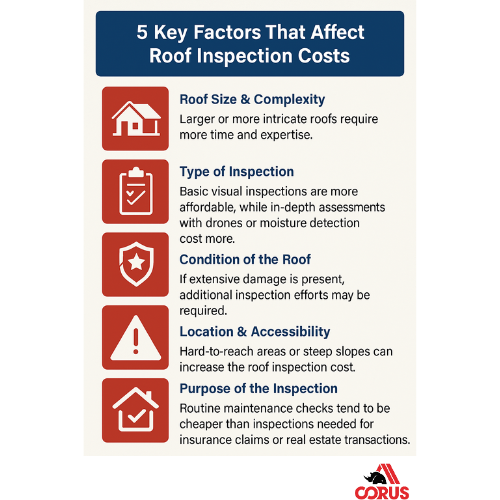 5 Key Factors That Affect Roof Inspection Costs

Roof Size & Complexity

Larger or more intricate roofs require more time and expertise.

Type of Inspection

Basic visual inspections are more affordable, while in-depth assessments with drones or moisture detection cost more.

Condition of the Roof

If extensive damage is present, additional inspection efforts may be required.

Location & Accessibility

Hard-to-reach areas or steep slopes can increase the roof inspection cost.

Purpose of the Inspection

Routine maintenance checks tend to be cheaper than inspections needed for insurance claims or real estate transactions.

CORUS